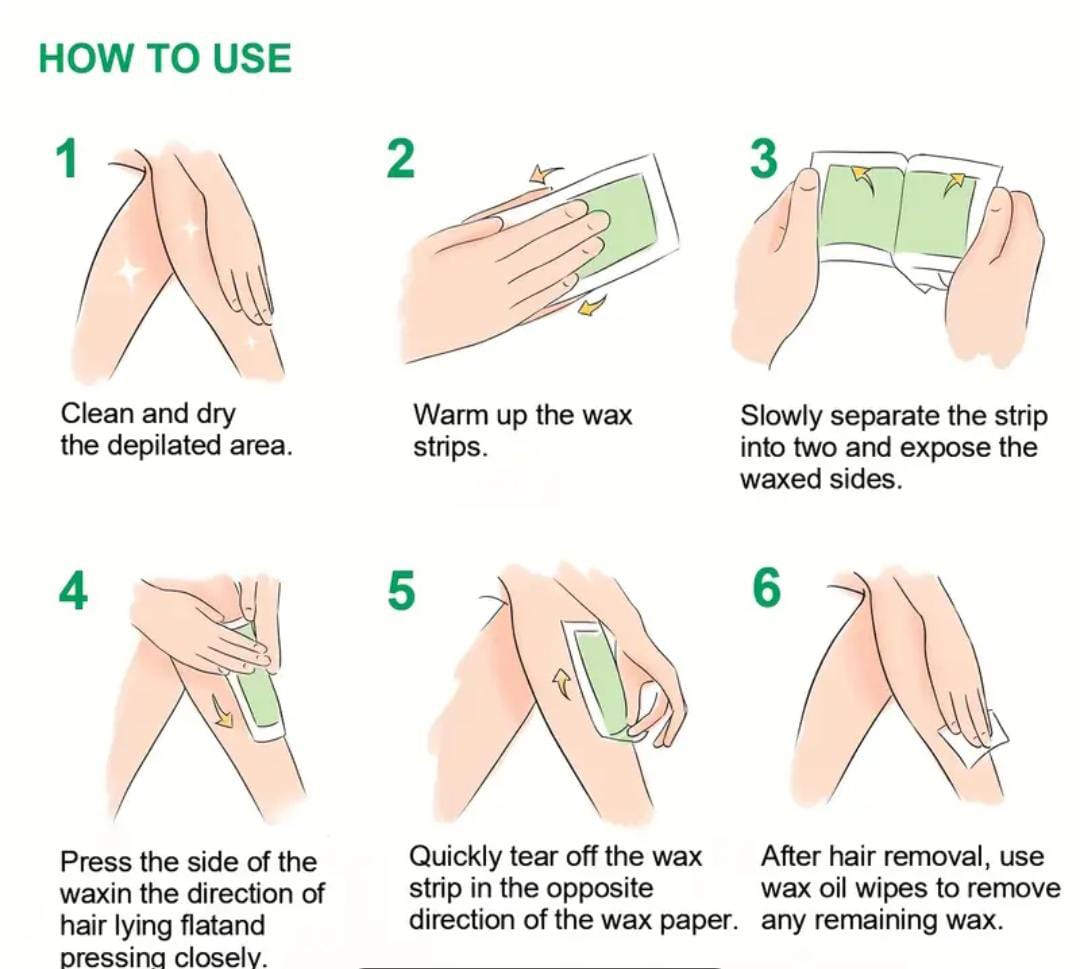 HOW TO USE

1

Clean and dry the depilated area.

2

Warm up the wax strips.

3

Slowly separate the strip into two and expose the waxed sides.

4

Press the side of the waxin the direction of hair lying flatand pressing closely.

5

Quickly tear off the wax strip in the opposite direction of the wax paper.

6

After hair removal, use wax oil wipes to remove any remaining wax.